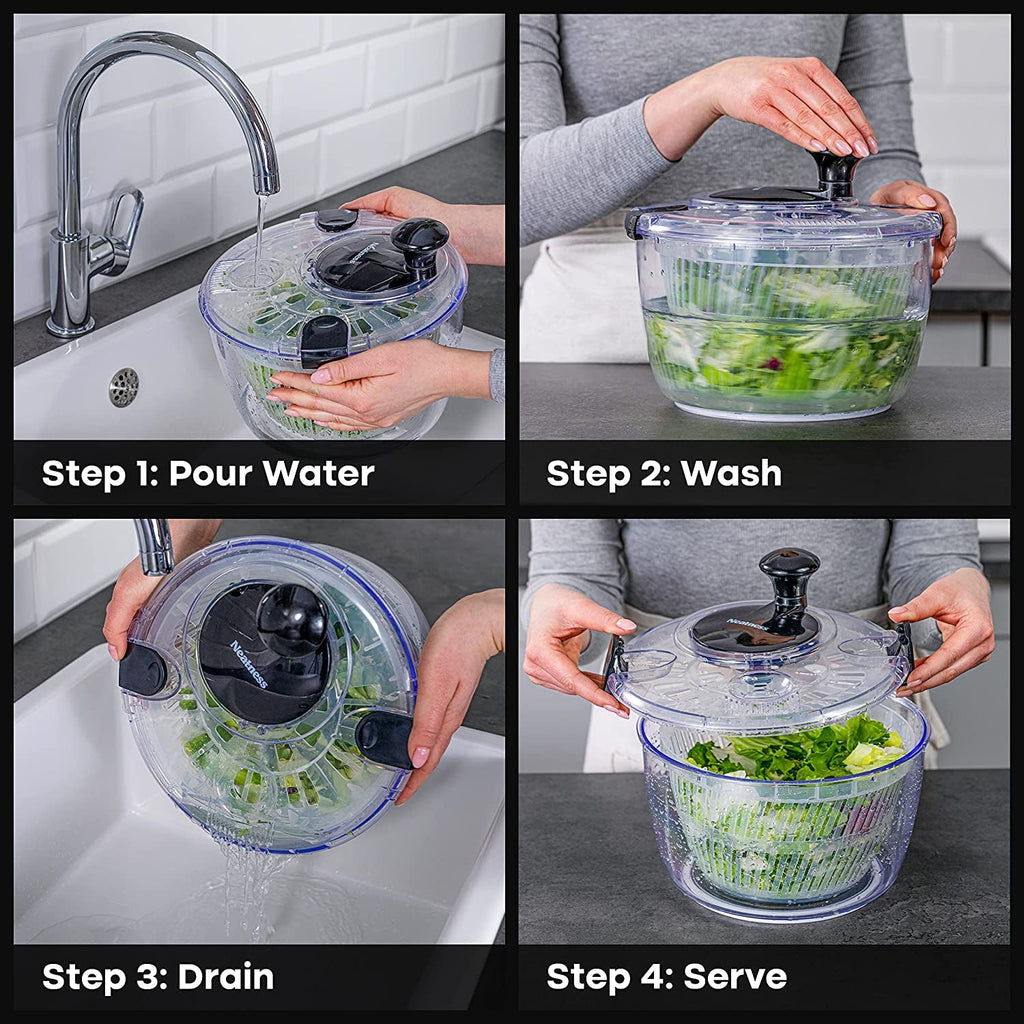 Neatness

Step 1: Pour Water

Step 2: Wash

Neatness

Step 3: Drain

Neatness

Step 4: Serve