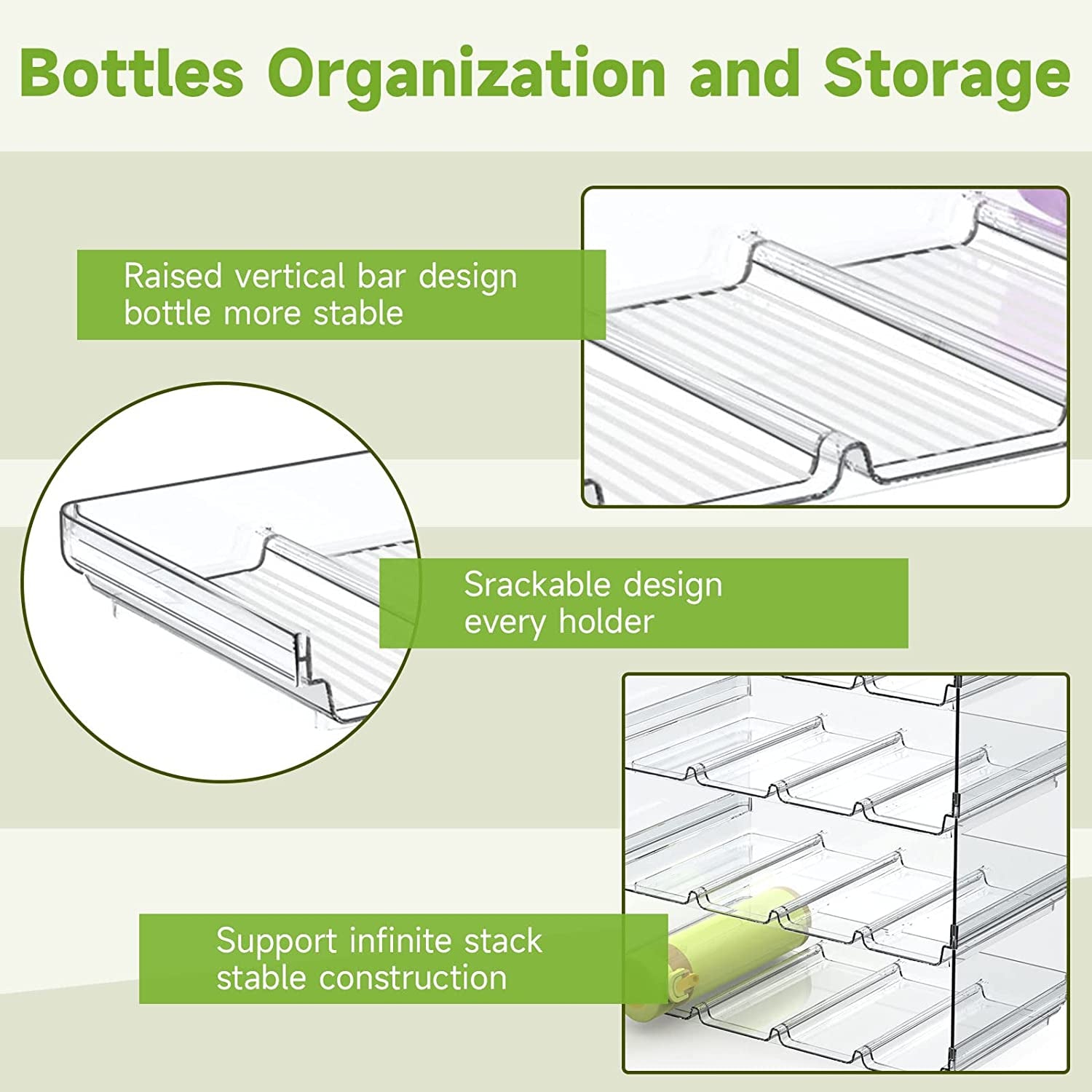 Bottles Organization and Storage

Raised vertical bar design bottle more stable

Srackable design every holder

Support infinite stack stable construction