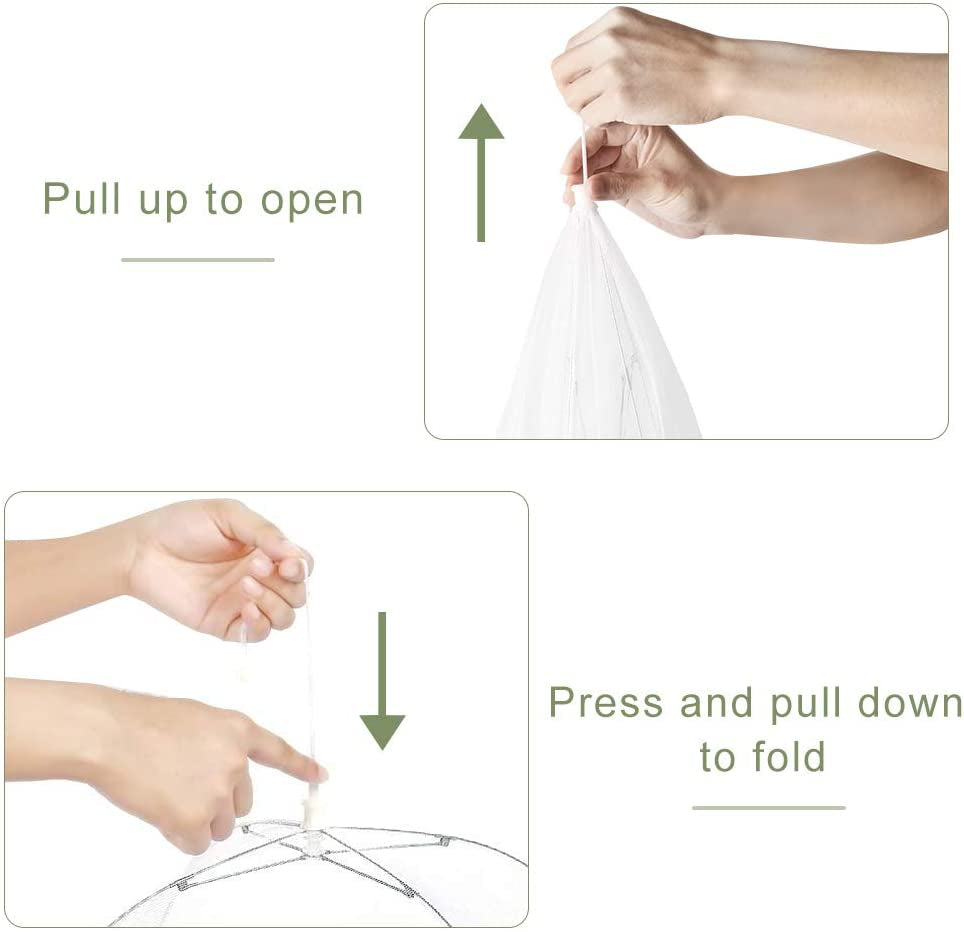 Pull up to open

Press and pull down to fold