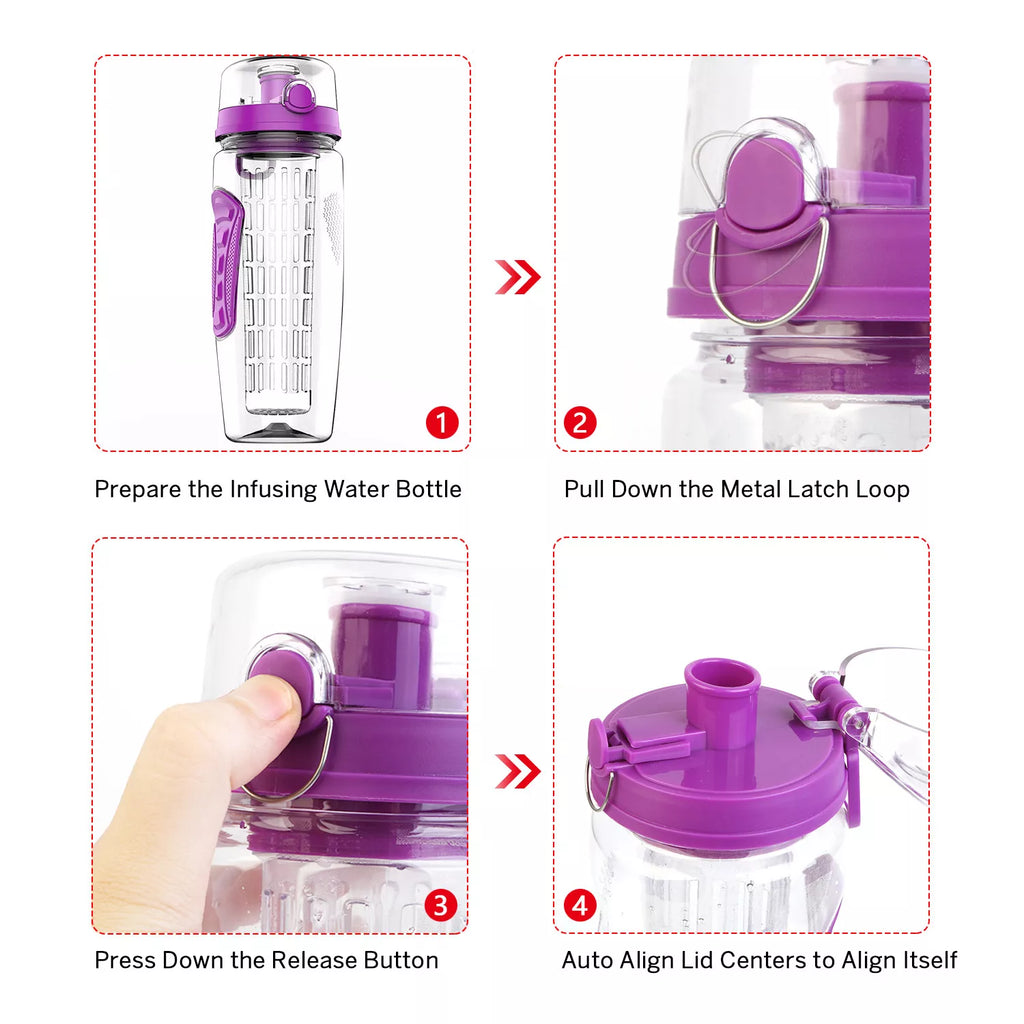 1
Prepare the Infusing Water Bottle

2
Pull Down the Metal Latch Loop

3
Press Down the Release Button

4
Auto Align Lid Centers to Align Itself