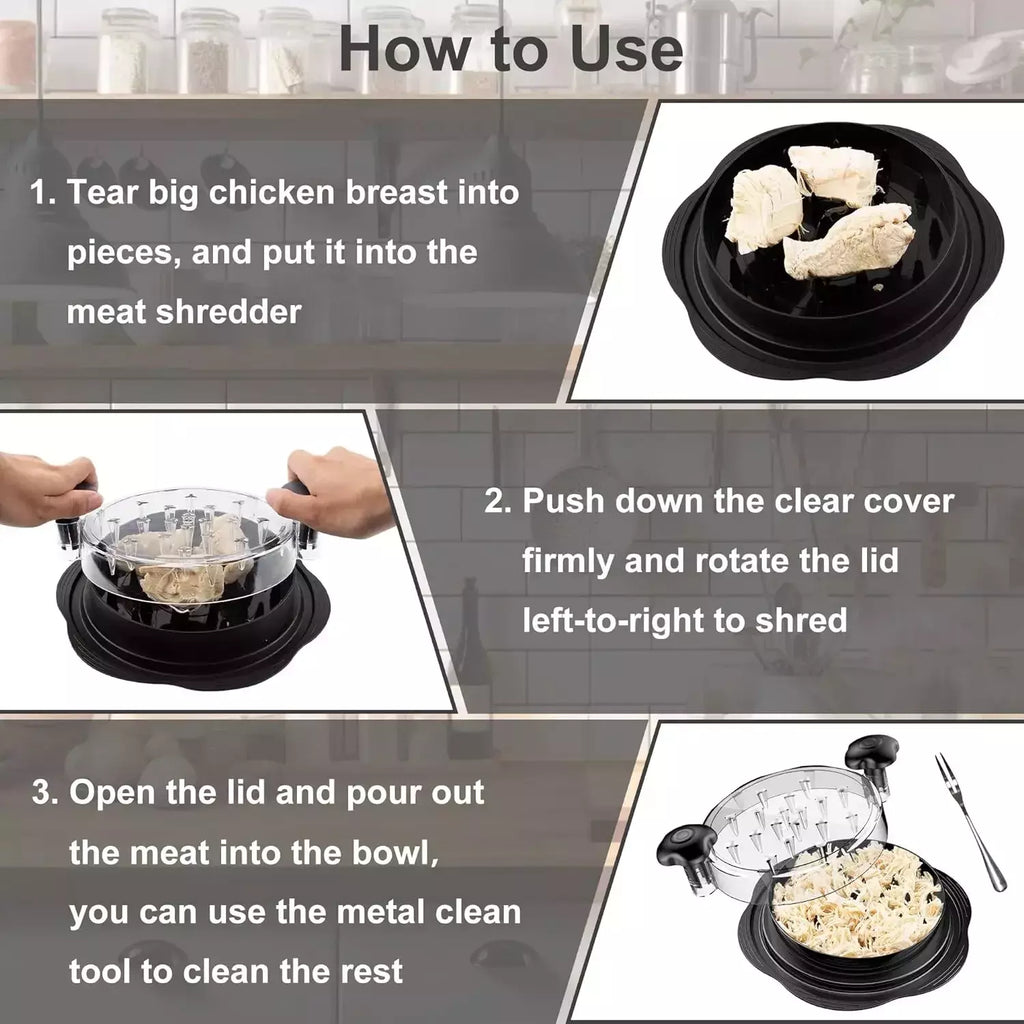 How to Use

1. Tear big chicken breast into pieces, and put it into the meat shredder

2. Push down the clear cover firmly and rotate the lid left-to-right to shred

3. Open the lid and pour out the meat into the bowl, you can use the metal clean tool to clean the rest