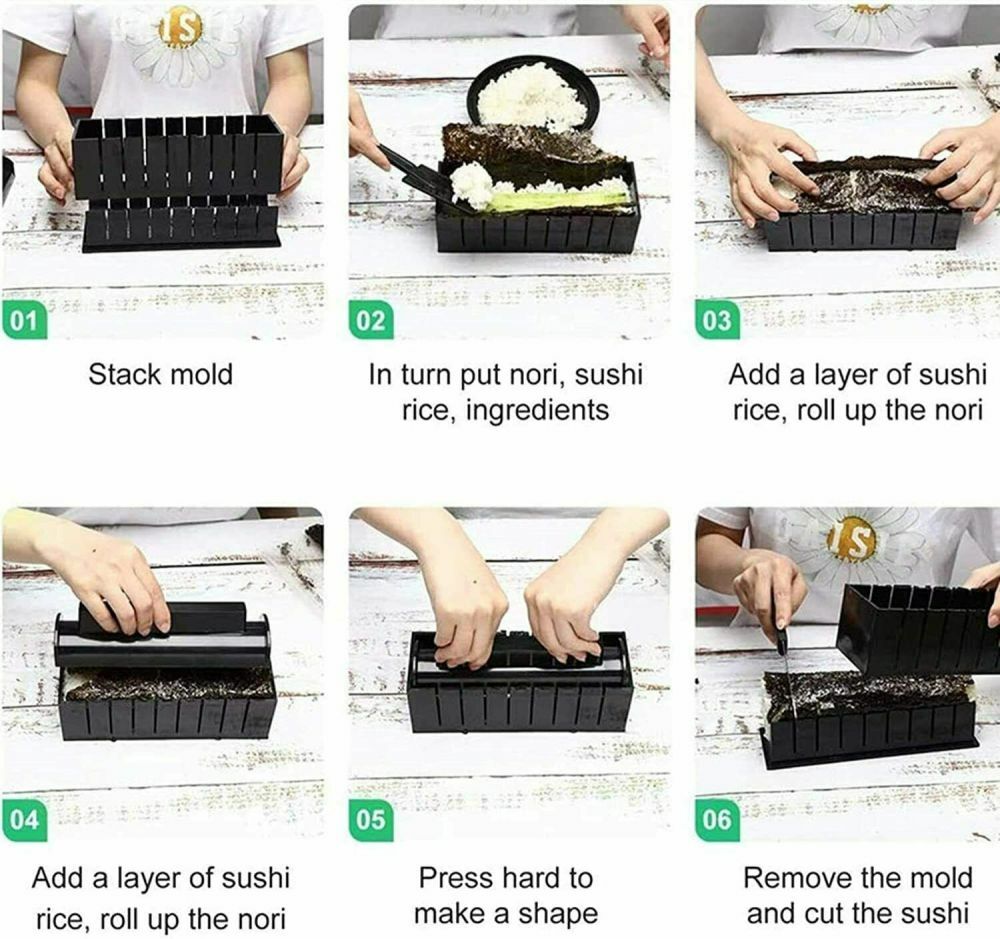 01

Stack mold

02

In turn put nori, sushi rice, ingredients

03

Add a layer of sushi rice, roll up the nori

04

Add a layer of sushi rice, roll up the nori

05

Press hard to make a shape

06

Remove the mold and cut the sushi