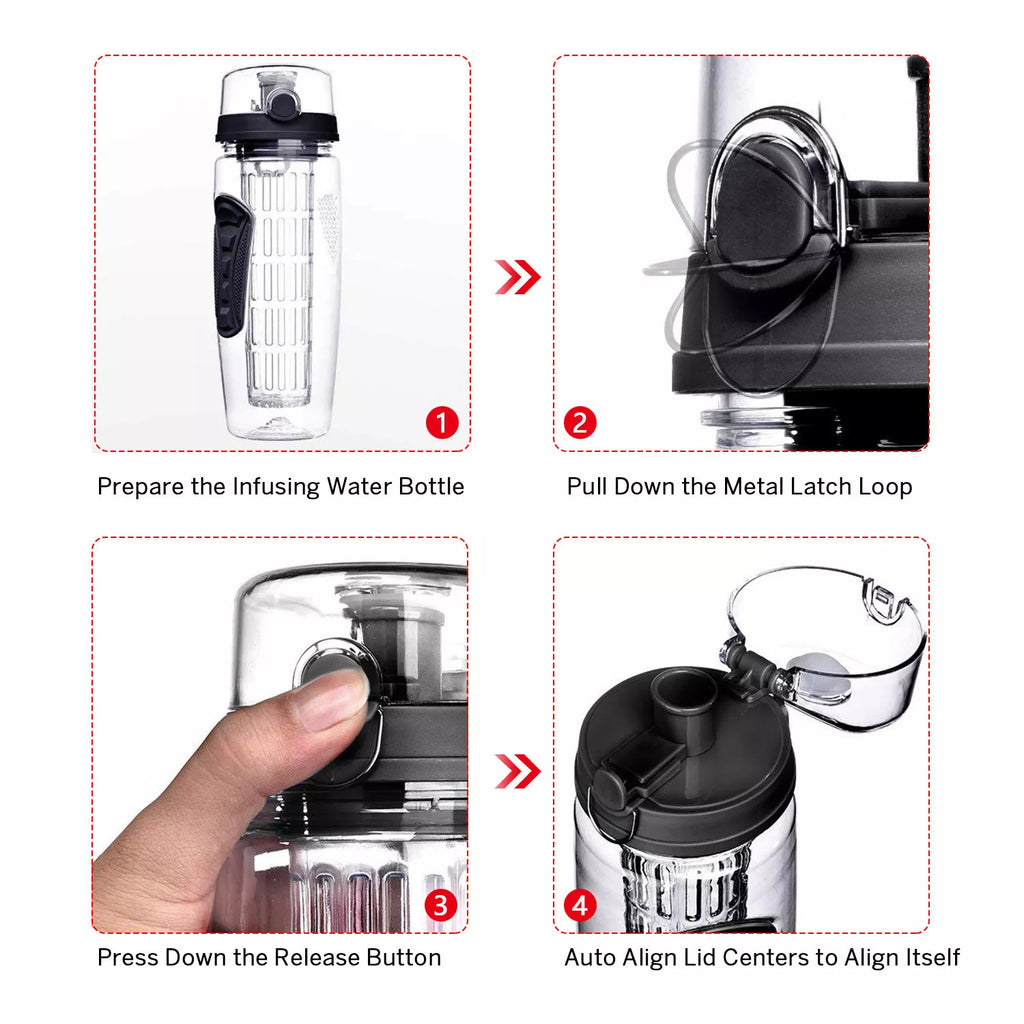 1
Prepare the Infusing Water Bottle

2
Pull Down the Metal Latch Loop

3
Press Down the Release Button

4
Auto Align Lid Centers to Align Itself