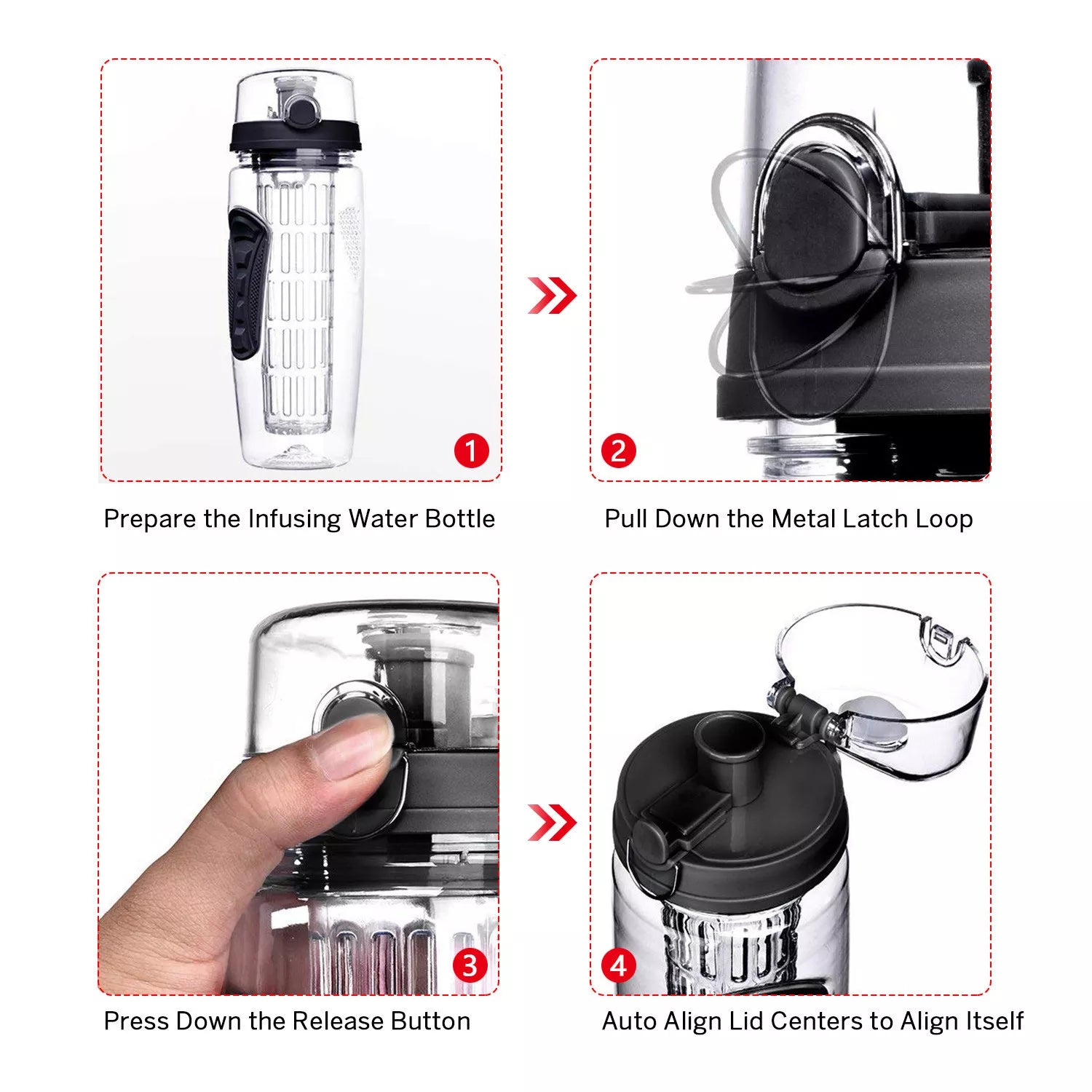 1

Prepare the Infusing Water Bottle

2

Pull Down the Metal Latch Loop

3

Press Down the Release Button

4

Auto Align Lid Centers to Align Itself