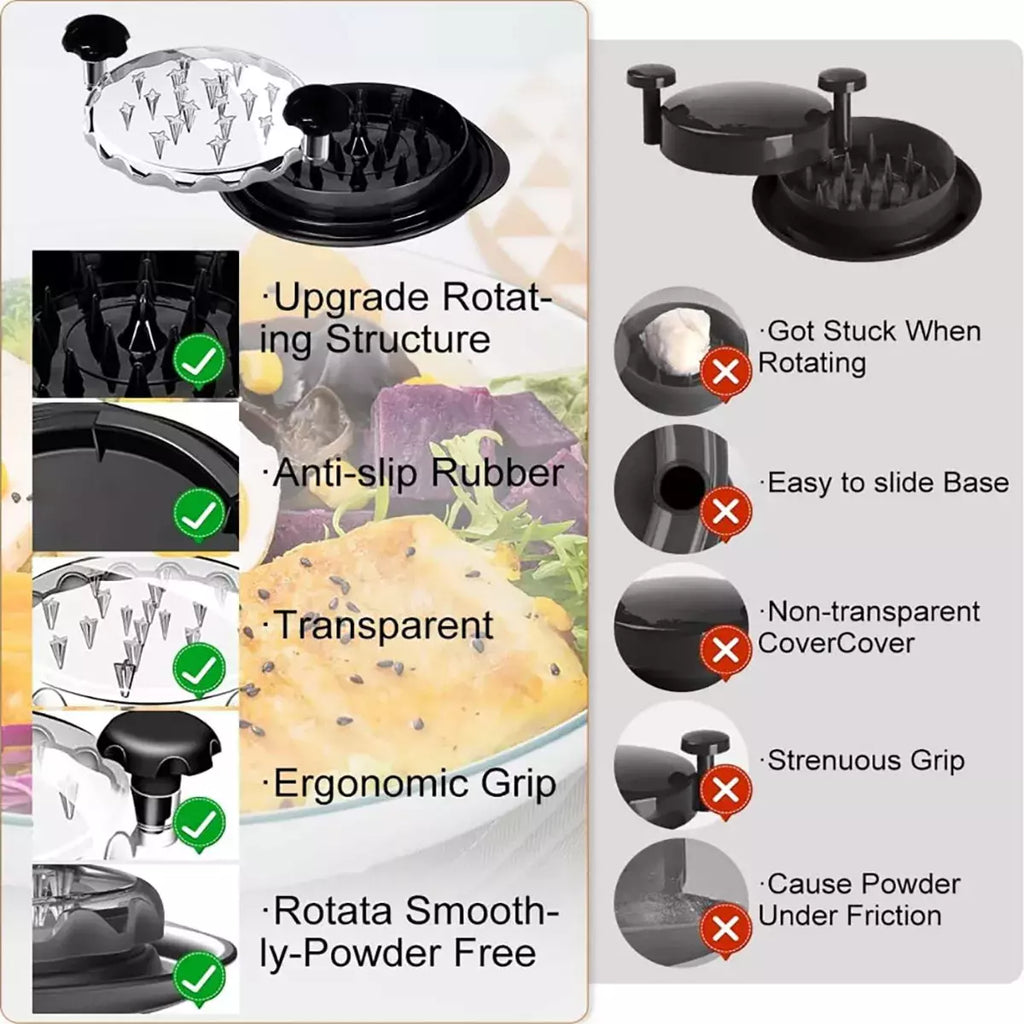 ·Upgrade Rotating Structure

·Anti-slip Rubber

·Transparent

·Ergonomic Grip

·Rotata Smoothly-Powder Free

·Got Stuck When Rotating

·Easy to slide Base

·Non-transparent CoverCover

·Strenuous Grip

·Cause Powder Under Friction