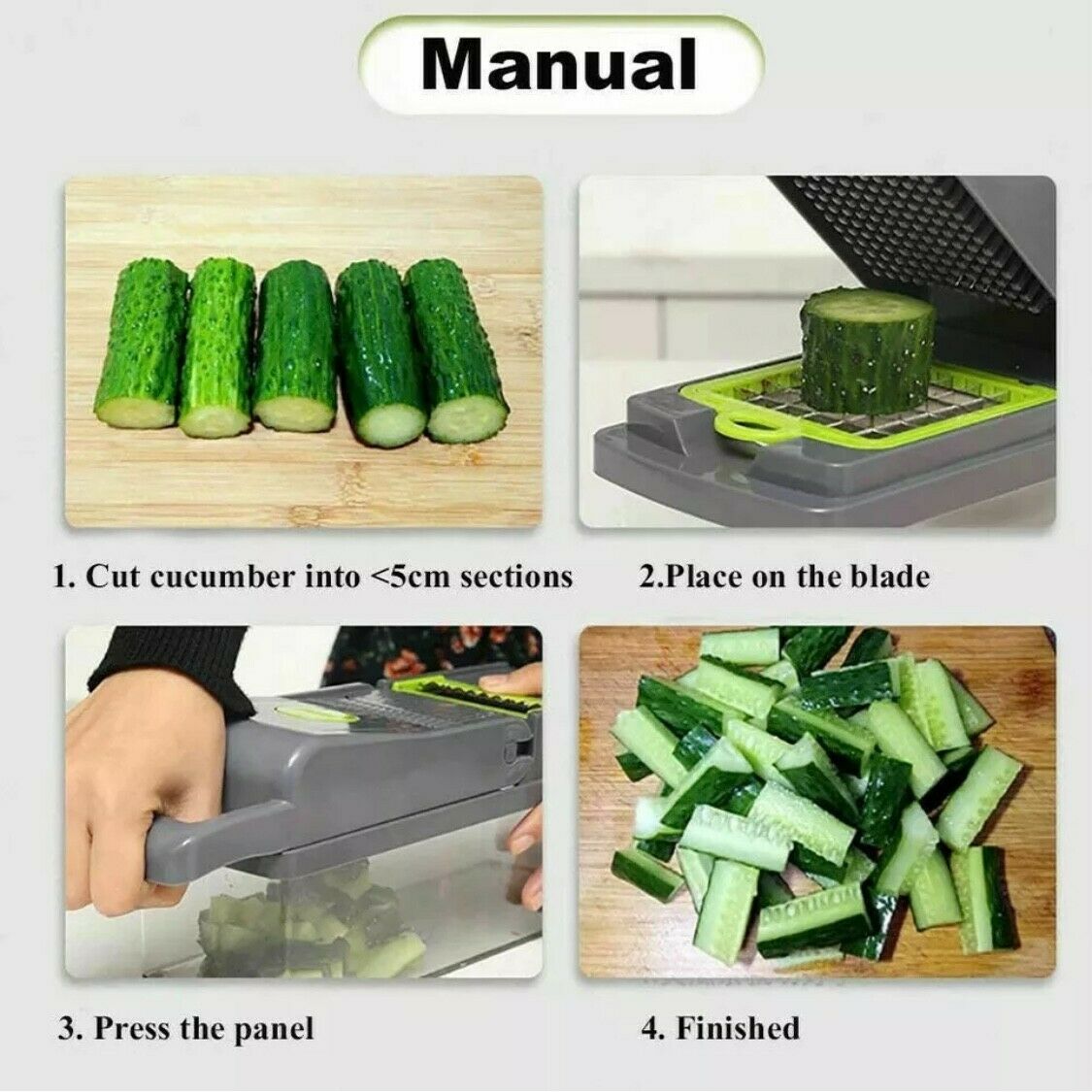 Manual

1. Cut cucumber into <5cm sections

2.Place on the blade

3. Press the panel

4. Finished