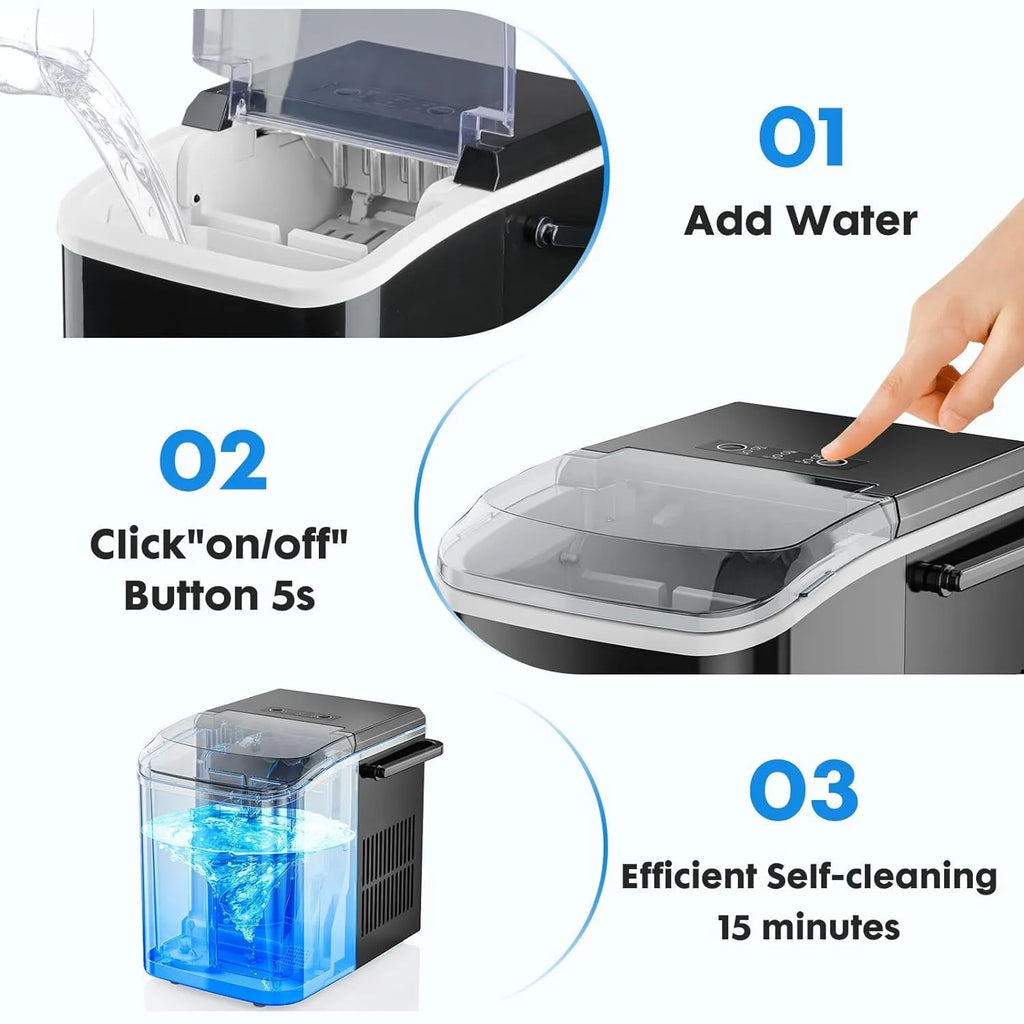 01
Add Water

02
Click"on/off"
Button 5s

03
Efficient Self-cleaning
15 minutes