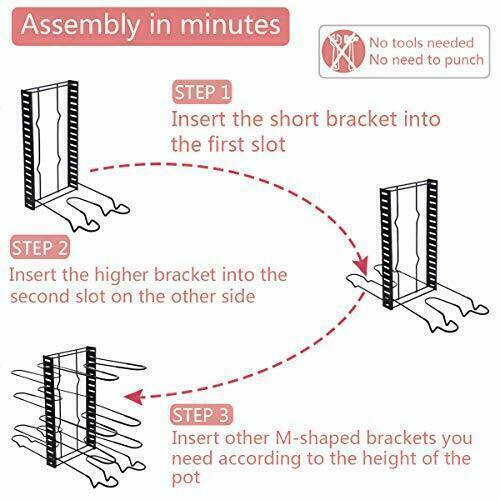 Assembly in minutes

No tools needed
No need to punch

STEP 1
Insert the short bracket into the first slot

STEP 2
Insert the higher bracket into the second slot on the other side

STEP 3
Insert other M-shaped brackets you need according to the height of the pot