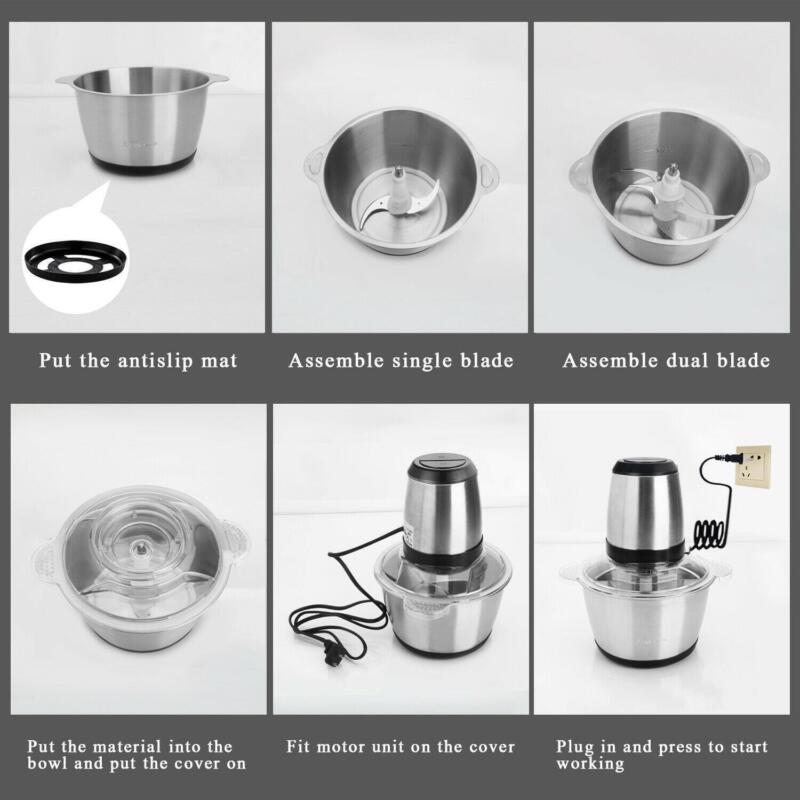 Put the antislip mat

Assemble single blade

Assemble dual blade

Put the material into the bowl and put the cover on

Fit motor unit on the cover

Plug in and press to start working