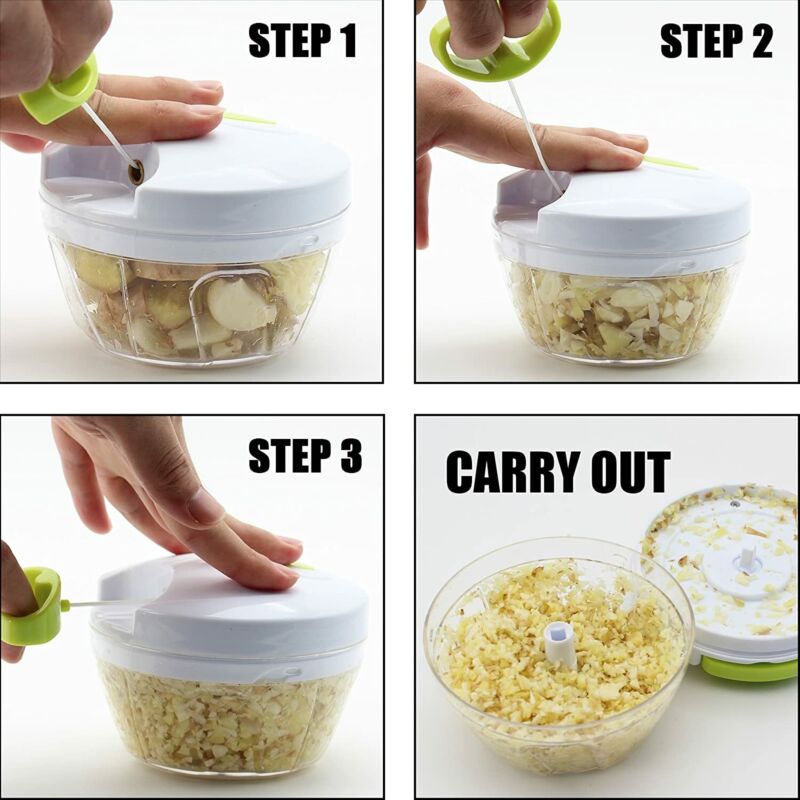 STEP 1

STEP 2

STEP 3

CARRY OUT